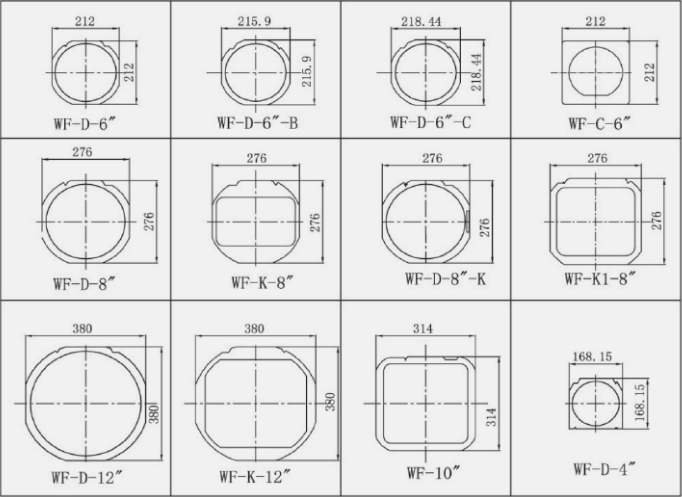 212
212
WF-D-6″

215.9
215.9
WF-D-6″-B

218.44
218.44
WF-D-6″-C

212
212
WF-C-6″

276
276
WF-D-8″

276
276
WF-K-8″

276
276
WF-D-8″-K

276
276
WF-K1-8″

380
380
WF-D-12″

380
380
WF-K-12″

314
314
WF-10″

168.15
168.15
WF-D-4″