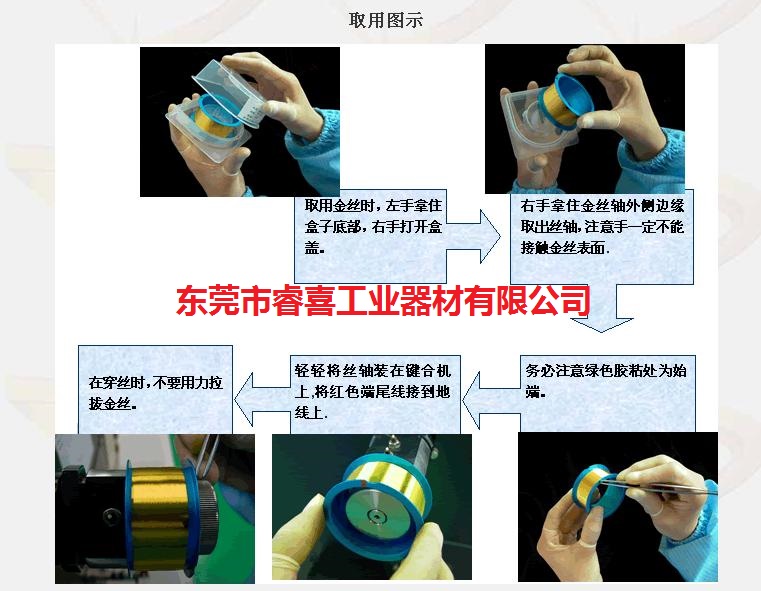 取用图示

取用金丝时，左手拿住盒子底部，右手打开盒盖。

右手拿住金丝轴外侧边缘取出丝轴，注意手一定不能接触金丝表面.

东莞市睿喜工业器材有限公司

务必注意绿色胶粘处为始端。

轻轻将丝轴装在键合机上，将红色端尾线接到地线上.

在穿丝时，不要用力拉拔金丝。